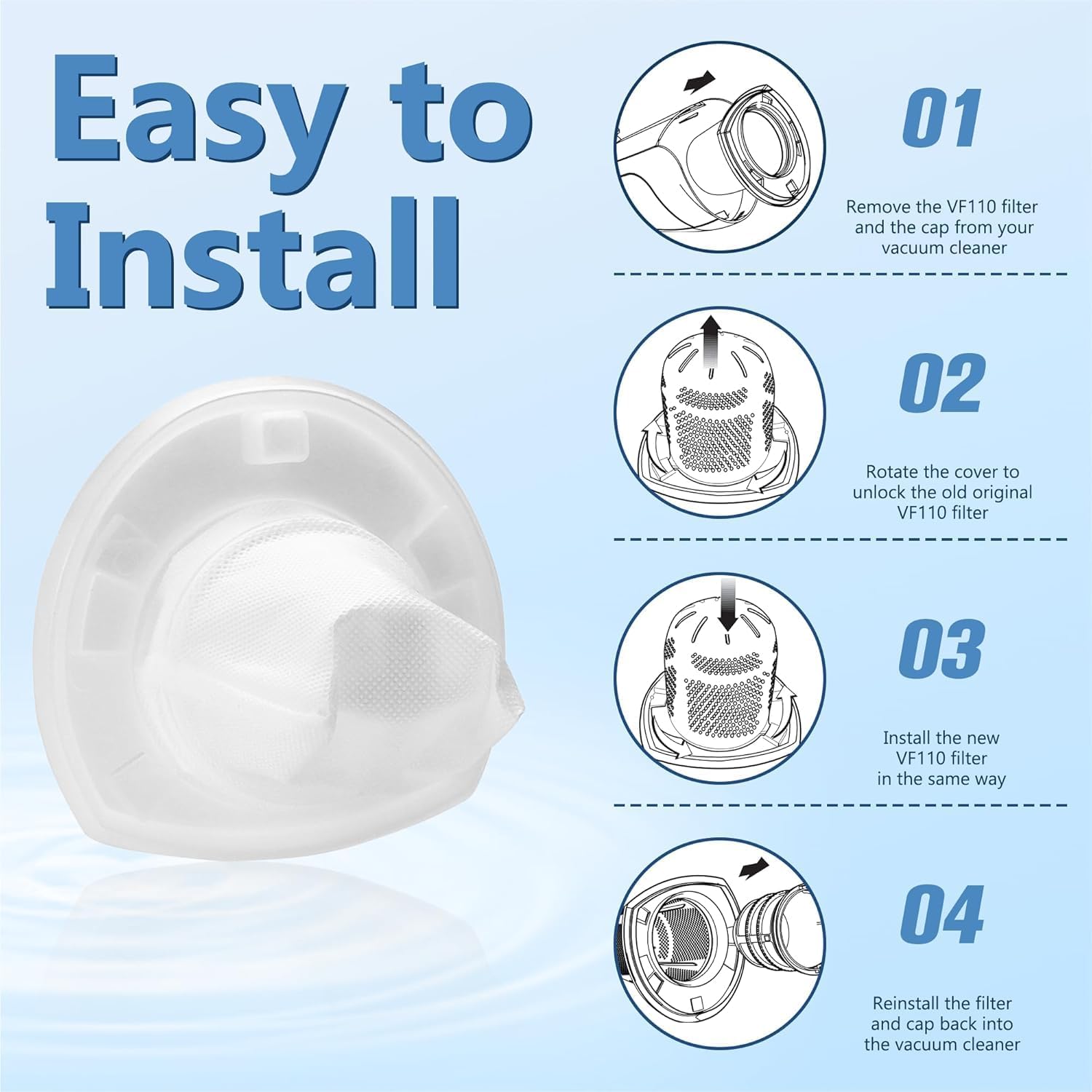 Easy to Install

01

Remove the VF110 filter and the cap from your vacuum cleaner

02

Rotate the cover to unlock the old original VF110 filter

03

Install the new VF110 filter in the same way

04

Reinstall the filter and cap back into the vacuum cleaner