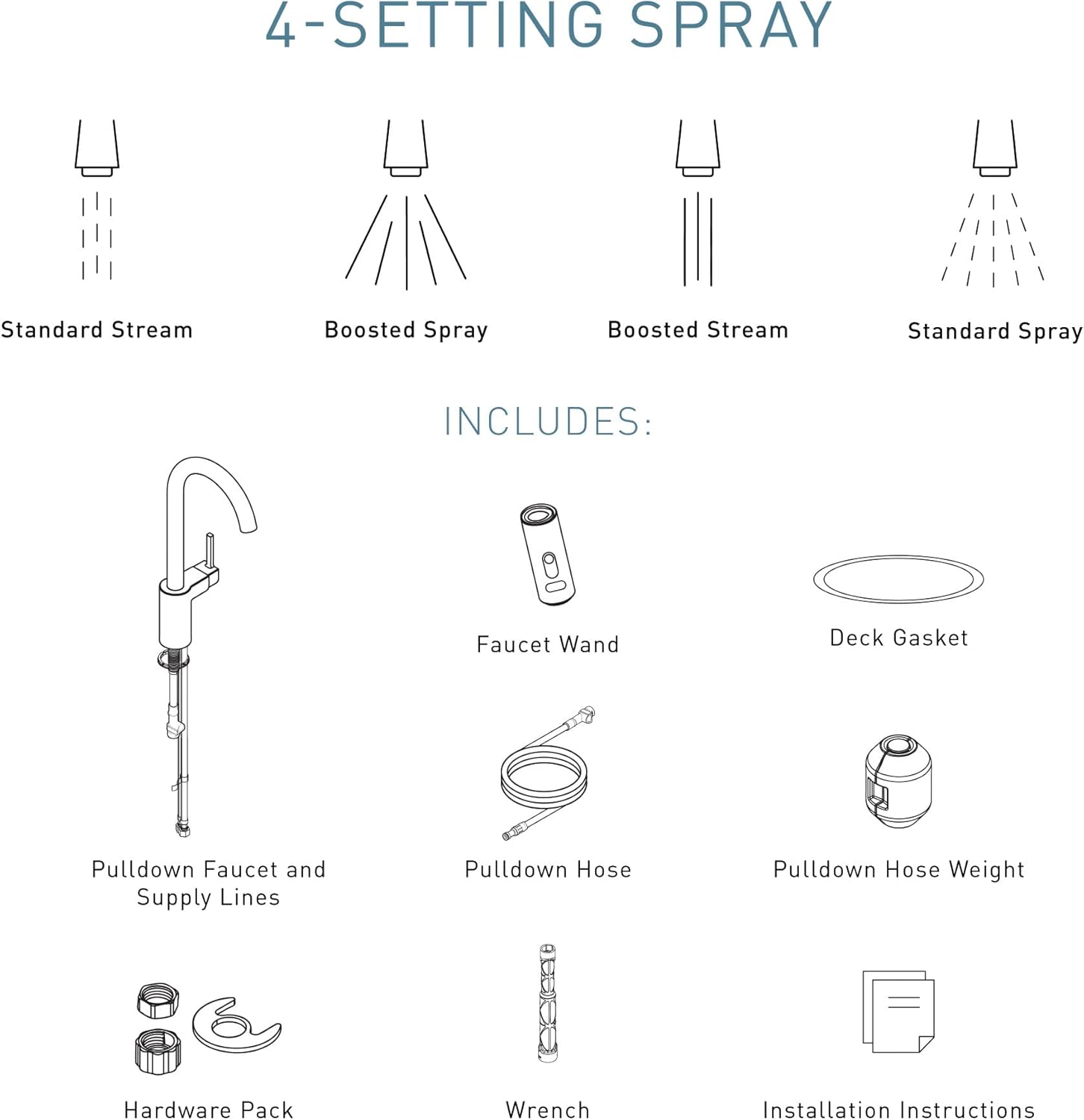 4-SETTING SPRAY

Standard Stream

Boosted Spray

Boosted Stream

Standard Spray

INCLUDES:

Pulldown Faucet and Supply Lines

Faucet Wand

Deck Gasket

Pulldown Hose

Pulldown Hose Weight

Hardware Pack

Wrench

Installation Instructions