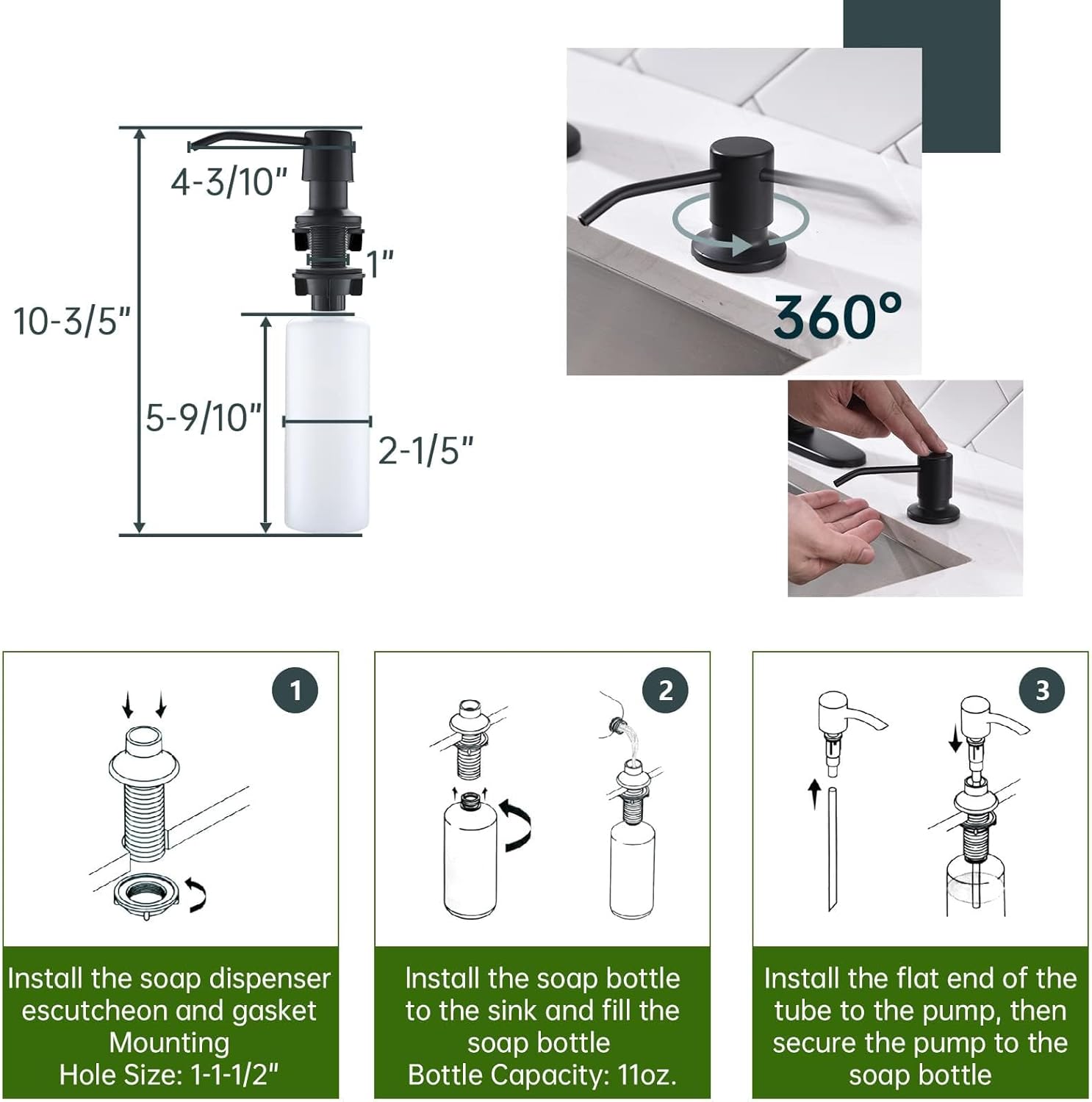 4-3/10"

1"

10-3/5"

5-9/10"

2-1/5"

360°

1

Install the soap dispenser escutcheon and gasket Mounting Hole Size: 1-1-1/2"

2

Install the soap bottle to the sink and fill the soap bottle Bottle Capacity: 11oz.

3

Install the flat end of the tube to the pump, then secure the pump to the soap bottle