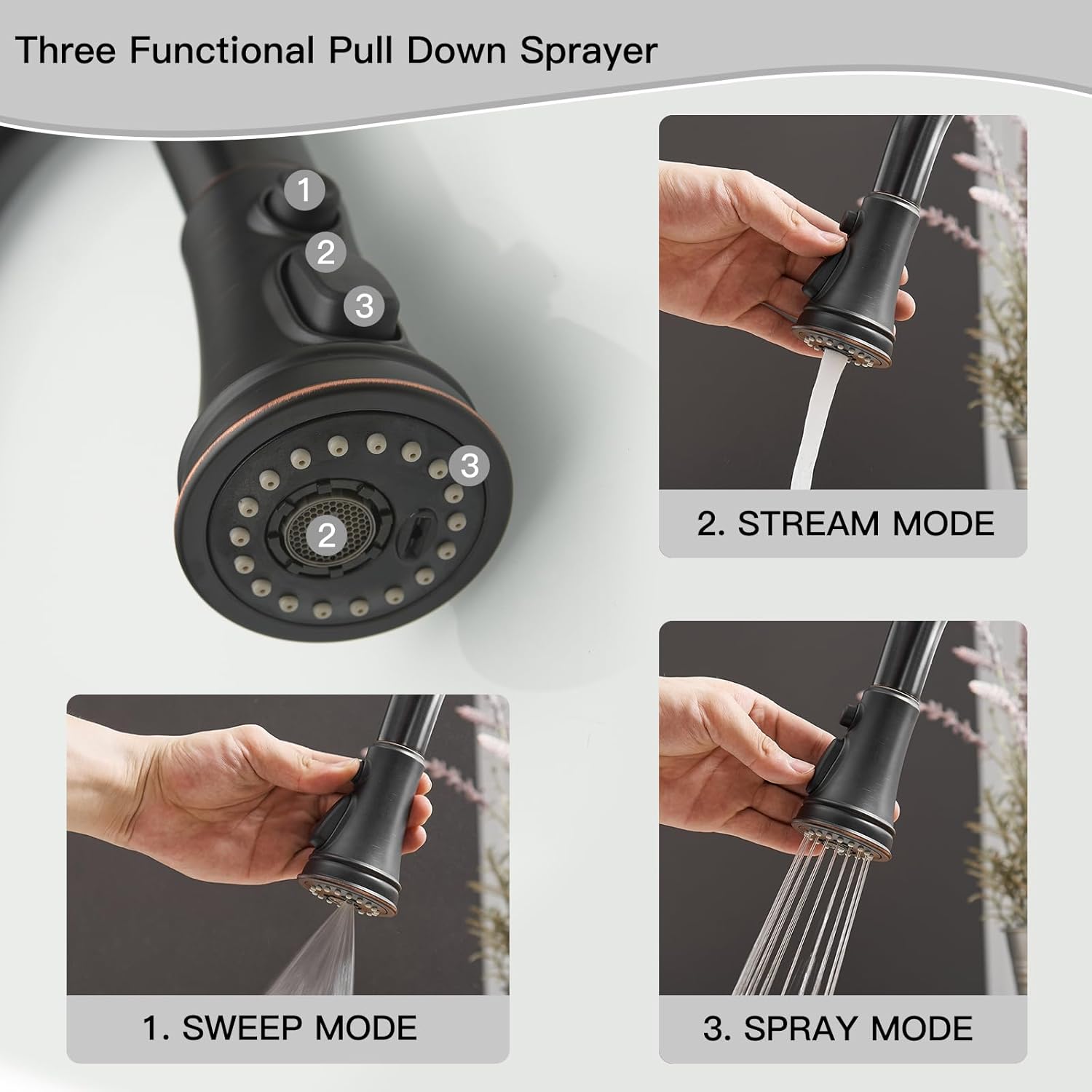 Three Functional Pull Down Sprayer

1

2

3

3

2

2. STREAM MODE

1. SWEEP MODE

3. SPRAY MODE