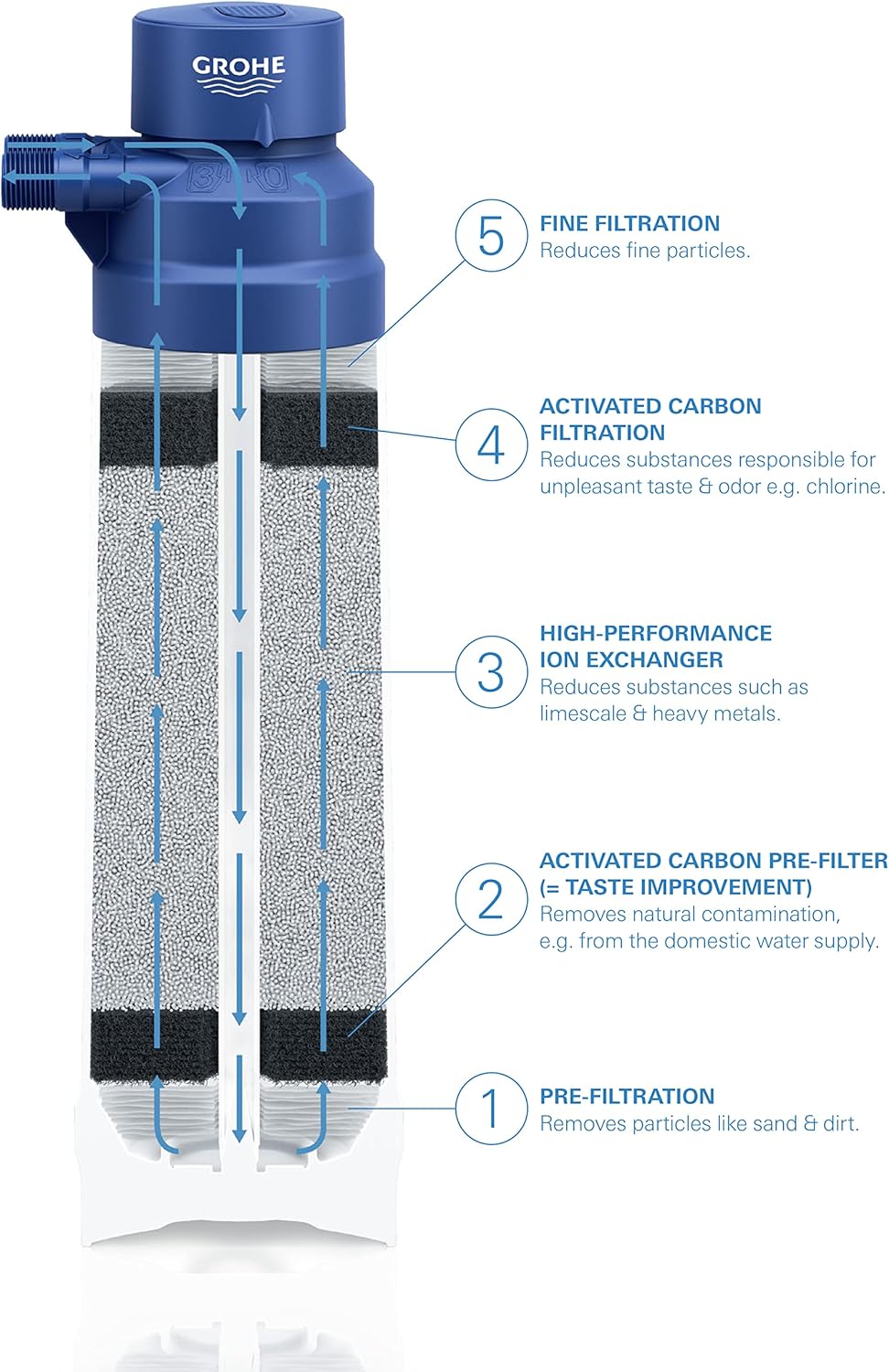 GROHE

5
FINE FILTRATION
Reduces fine particles.

4
ACTIVATED CARBON FILTRATION
Reduces substances responsible for unpleasant taste & odor e.g. chlorine.

3
HIGH-PERFORMANCE ION EXCHANGER
Reduces substances such as limescale & heavy metals.

2
ACTIVATED CARBON PRE-FILTER (= TASTE IMPROVEMENT)
Removes natural contamination, e.g. from the domestic water supply.

1
PRE-FILTRATION
Removes particles like sand & dirt.